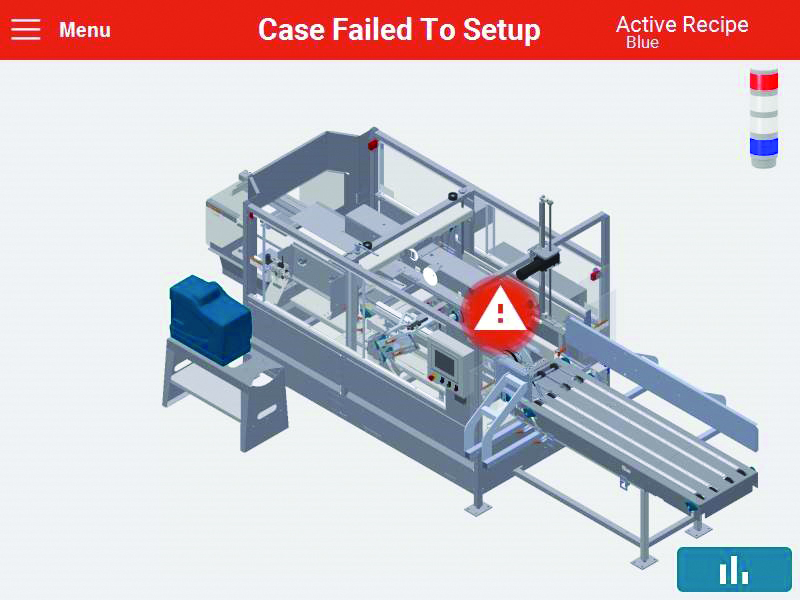 Menu

Case Failed To Setup

Active Recipe
Blue